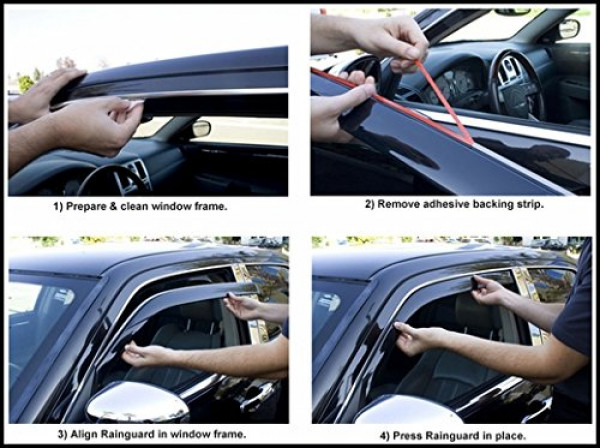 1) Prepare & clean window frame.

2) Remove adhesive backing strip.

3) Align Rainguard in window frame.

4) Press Rainguard in place.